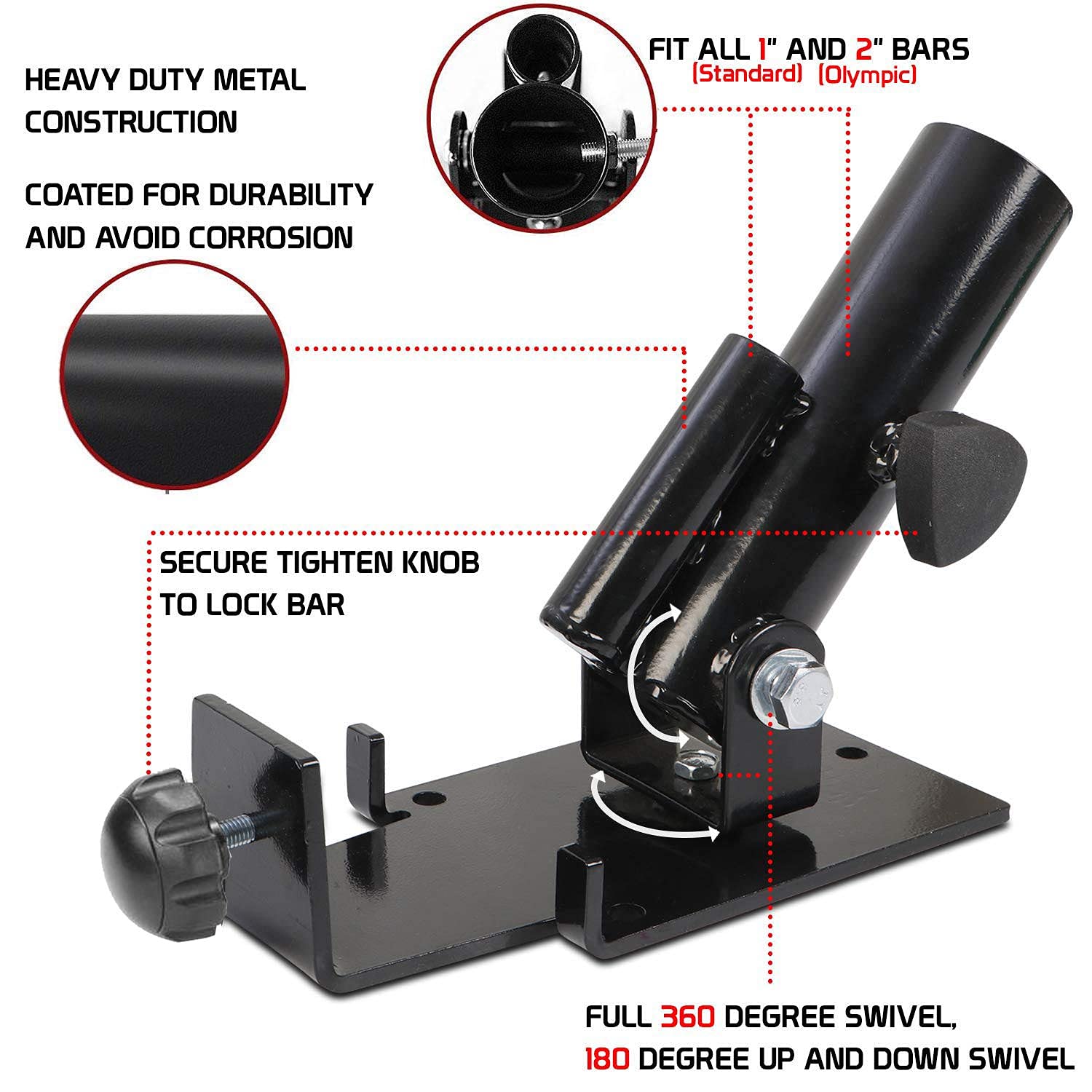 HEAVY DUTY METAL CONSTRUCTION

COATED FOR DURABILITY AND AVOID CORROSION

FIT ALL 1" AND 2" BARS
(Standard) (Olympic)

SECURE TIGHTEN KNOB TO LOCK BAR

FULL 360 DEGREE SWIVEL,
180 DEGREE UP AND DOWN SWIVEL